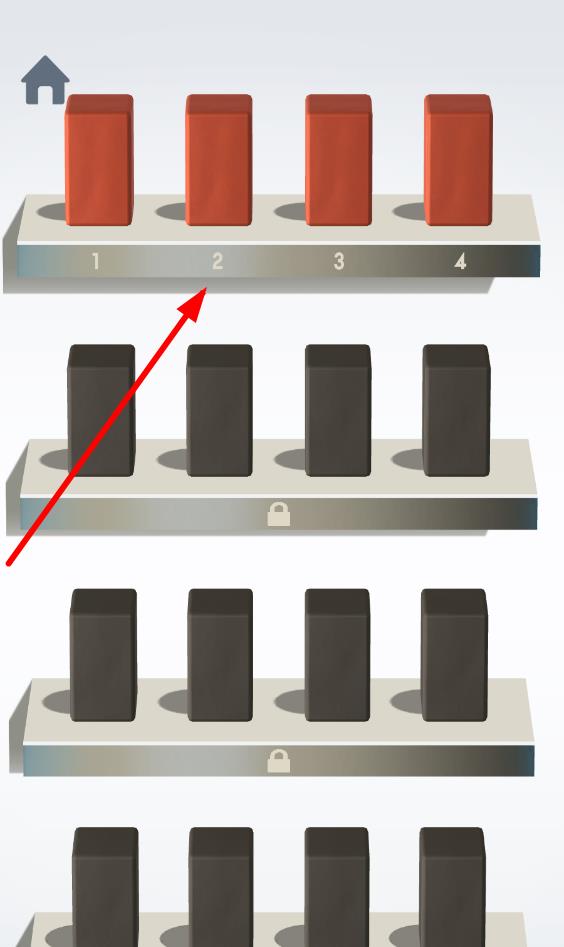 1 2 3 4