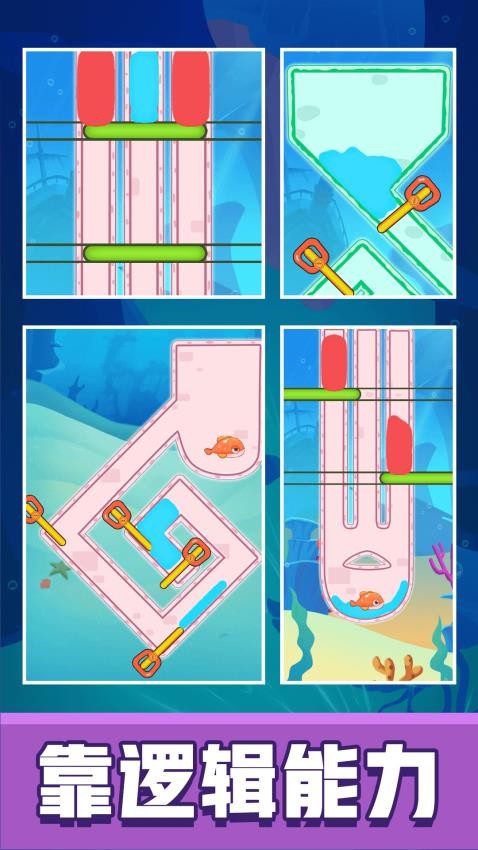 靠逻辑能力