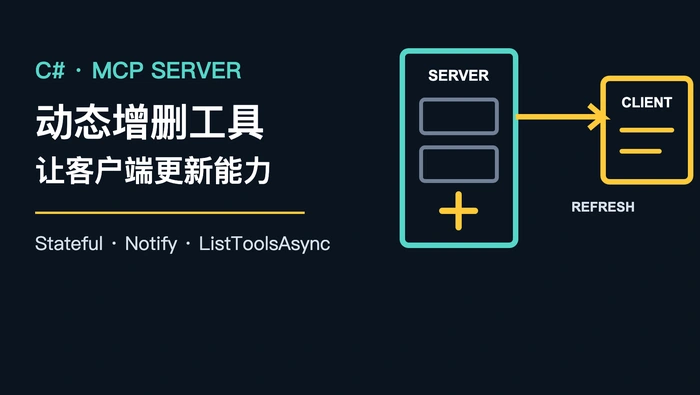 C# · MCP SERVER

动态增删工具

让客户端更新能力

Stateful · Notify · ListToolsAsync

SERVER

CLIENT

REFRESH